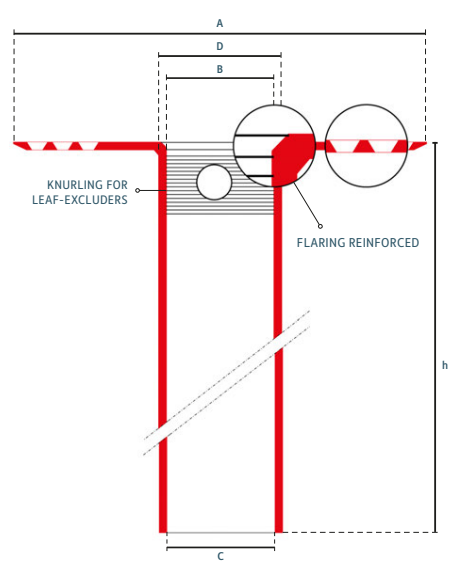 A
D
B
KNURLING FOR LEAF-EXCLUDERS
FLARING REINFORCED
h
C